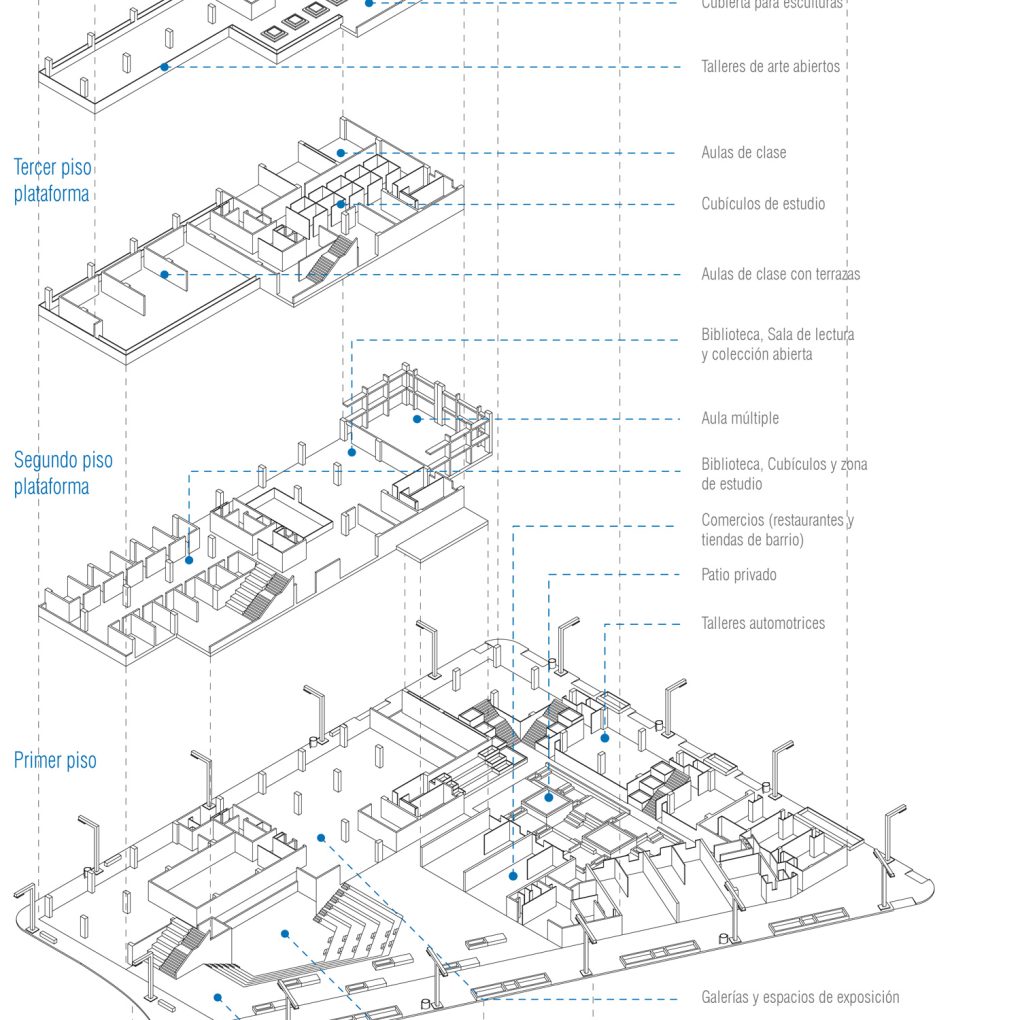 Cubierta para esculturas

Talleres de arte abiertos

Tercer piso plataforma

Aulas de clase

Cubículos de estudio

Aulas de clase con terrazas

Biblioteca, Sala de lectura y colección abierta

Aula múltiple

Segundo piso plataforma

Biblioteca, Cubículos y zona de estudio

Comercios (restaurantes y tiendas de barrio)

Patio privado

Talleres automotrices

Primer piso

Galerías y espacios de exposición